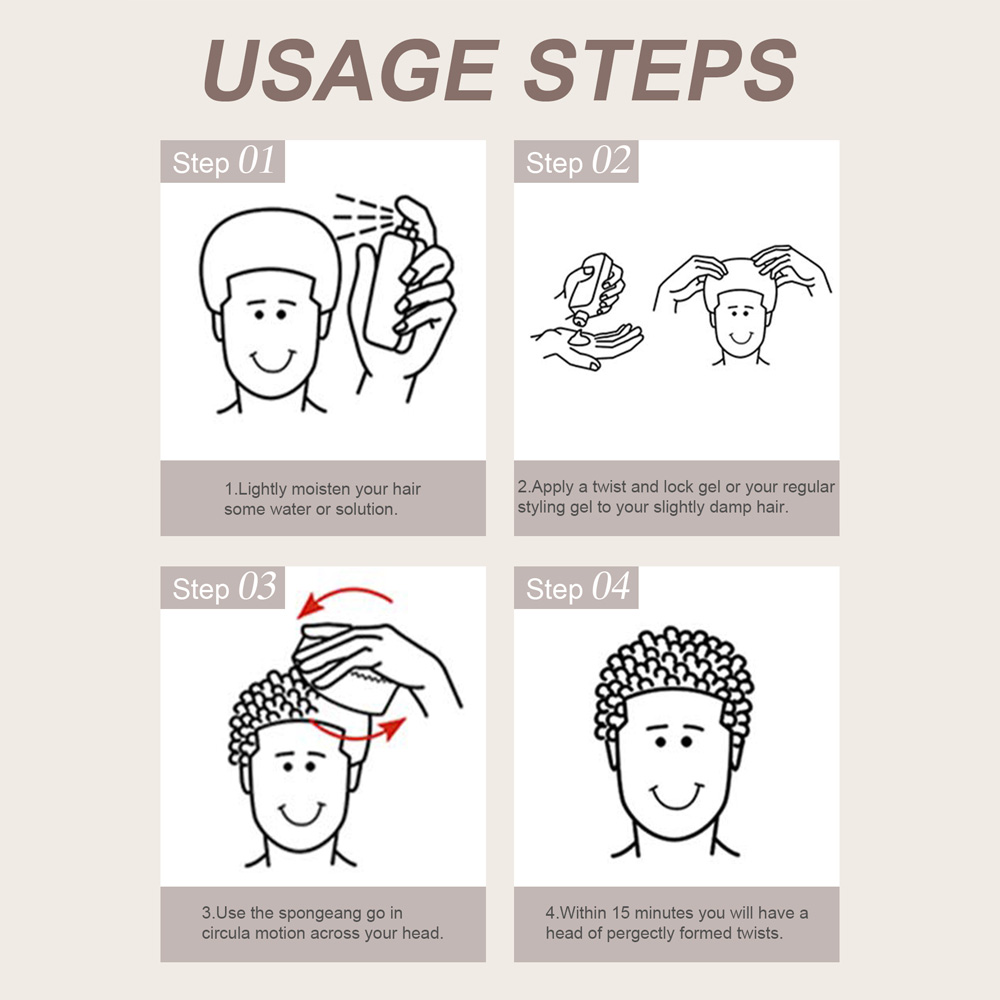 USAGE STEPS

Step 01

1.Lightly moisten your hair some water or solution.

Step 02

2.Apply a twist and lock gel or your regular styling gel to your slightly damp hair.

Step 03

3.Use the spongeang go in circula motion across your head.

Step 04

4.Within 15 minutes you will have a head of pergectly formed twists.